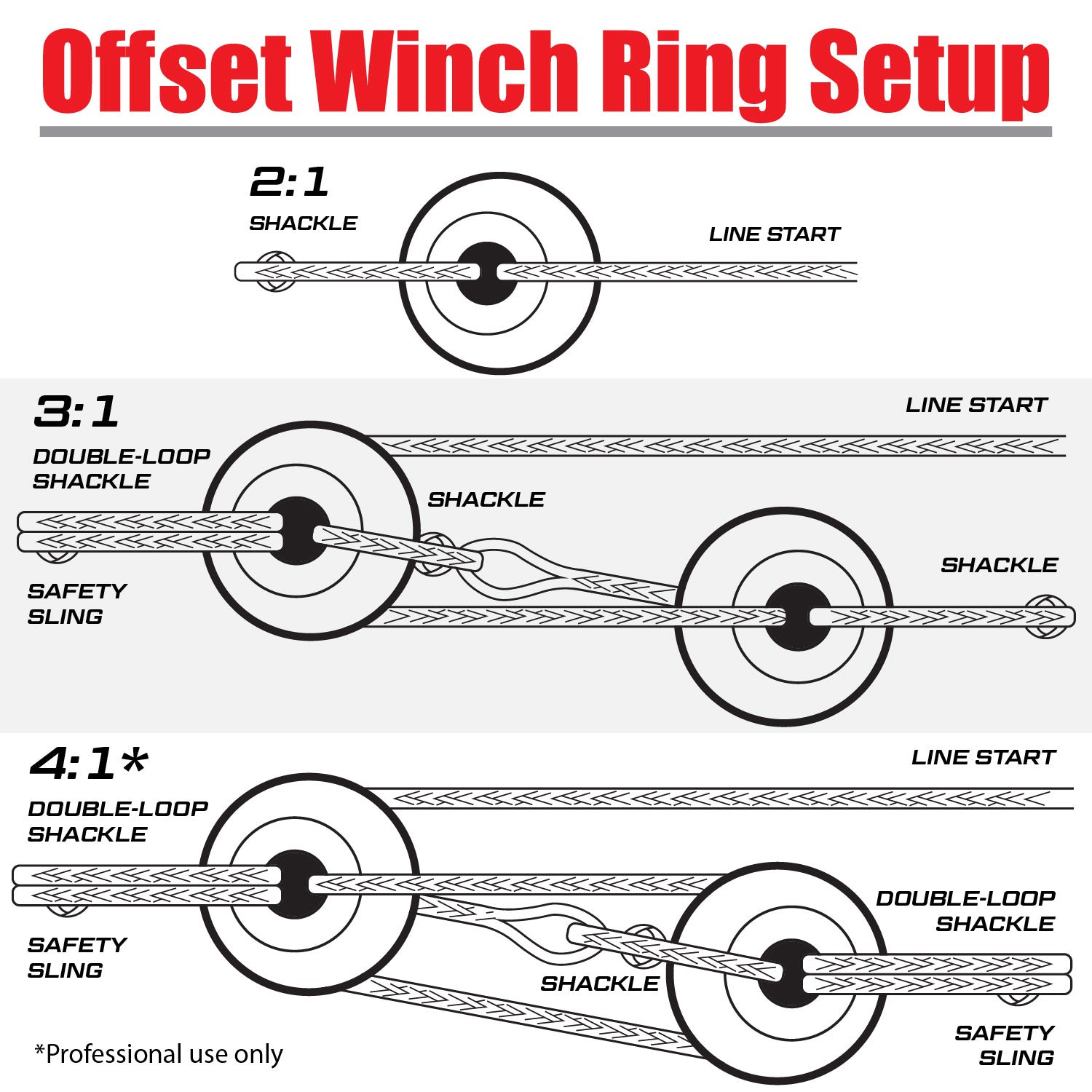 Offset Winch Ring Setup

2:1
SHACKLE
LINE START

3:1
LINE START
DOUBLE-LOOP SHACKLE
SHACKLE
SHACKLE
SAFETY SLING

4:1*
LINE START
DOUBLE-LOOP SHACKLE
DOUBLE-LOOP SHACKLE
SAFETY SLING
SHACKLE
SAFETY SLING

*Professional use only